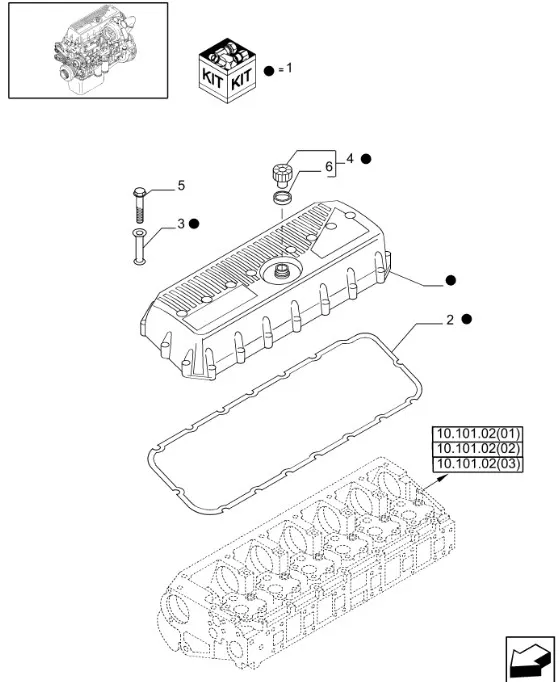 KIT KIT
● = 1

4 ●
6
5
3 ●
●
2 ●

10.101.02(01)
10.101.02(02)
10.101.02(03)