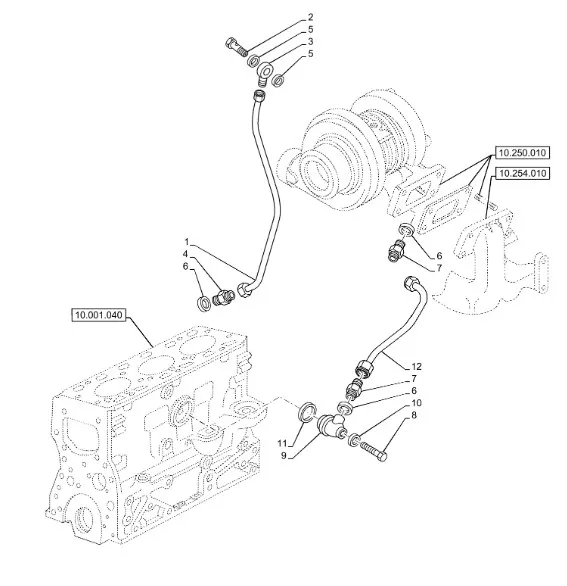 2
5
3
5
10.250.010
10.254.010
1
4
6
6
7
10.001.040
12
7
6
10
8
11
9