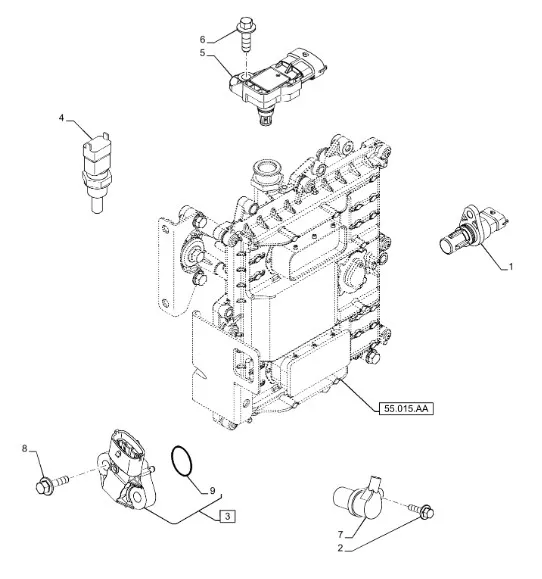 6
5
4
1
55.015.AA
8
9
3
7
2